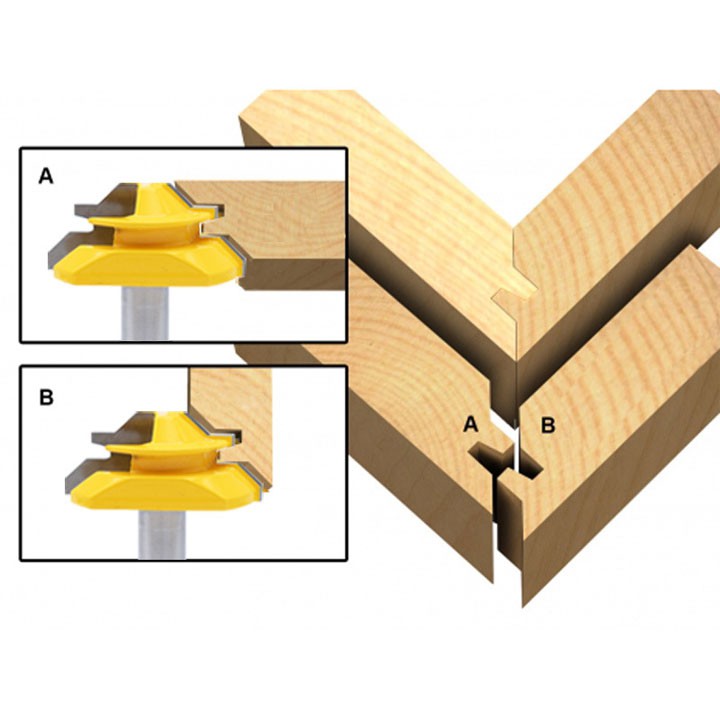 A

B

A B